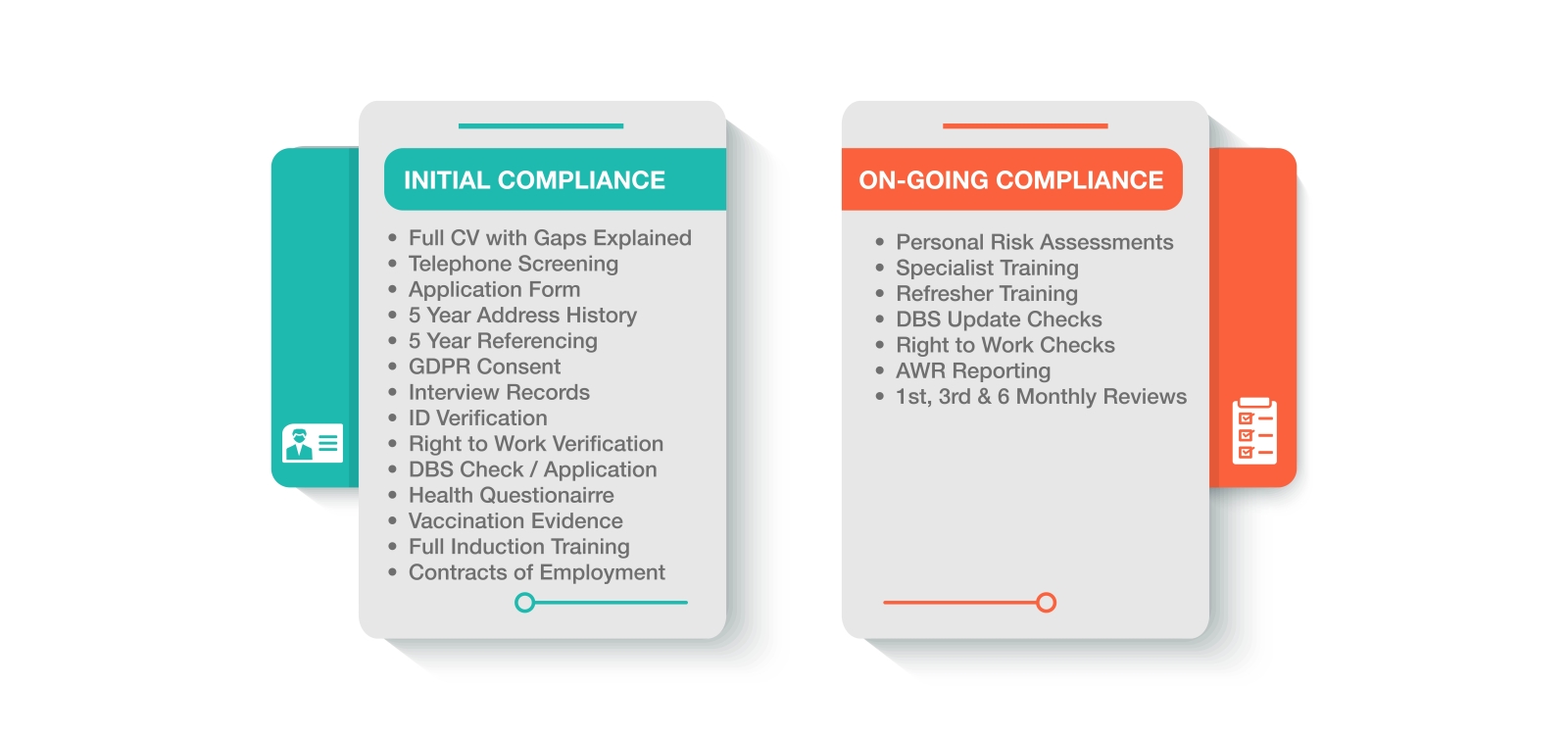 INITIAL COMPLIANCE

- Full CV with Gaps Explained
- Telephone Screening
- Application Form
- 5 Year Address History
- 5 Year Referencing
- GDPR Consent
- Interview Records
- ID Verification
- Right to Work Verification
- DBS Check / Application
- Health Questionairre
- Vaccination Evidence
- Full Induction Training
- Contracts of Employment

ON-GOING COMPLIANCE

- Personal Risk Assessments
- Specialist Training
- Refresher Training
- DBS Update Checks
- Right to Work Checks
- AWR Reporting
- 1st, 3rd & 6 Monthly Reviews